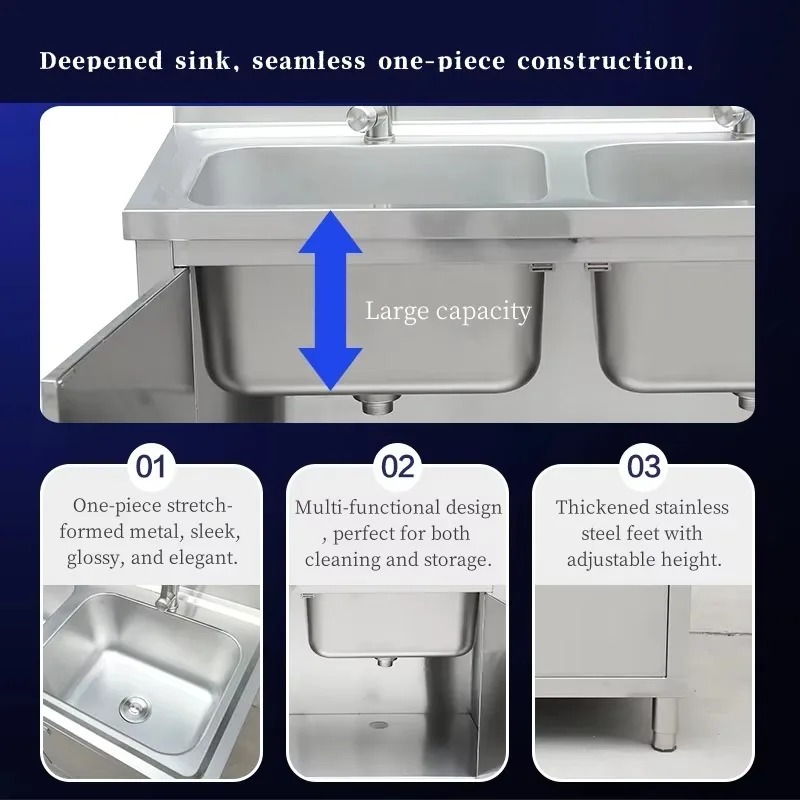 Deepened sink, seamless one-piece construction.

Large capacity

01

One-piece stretch-formed metal, sleek, glossy, and elegant.

02

Multi-functional design , perfect for both cleaning and storage.

03

Thickened stainless steel feet with adjustable height.